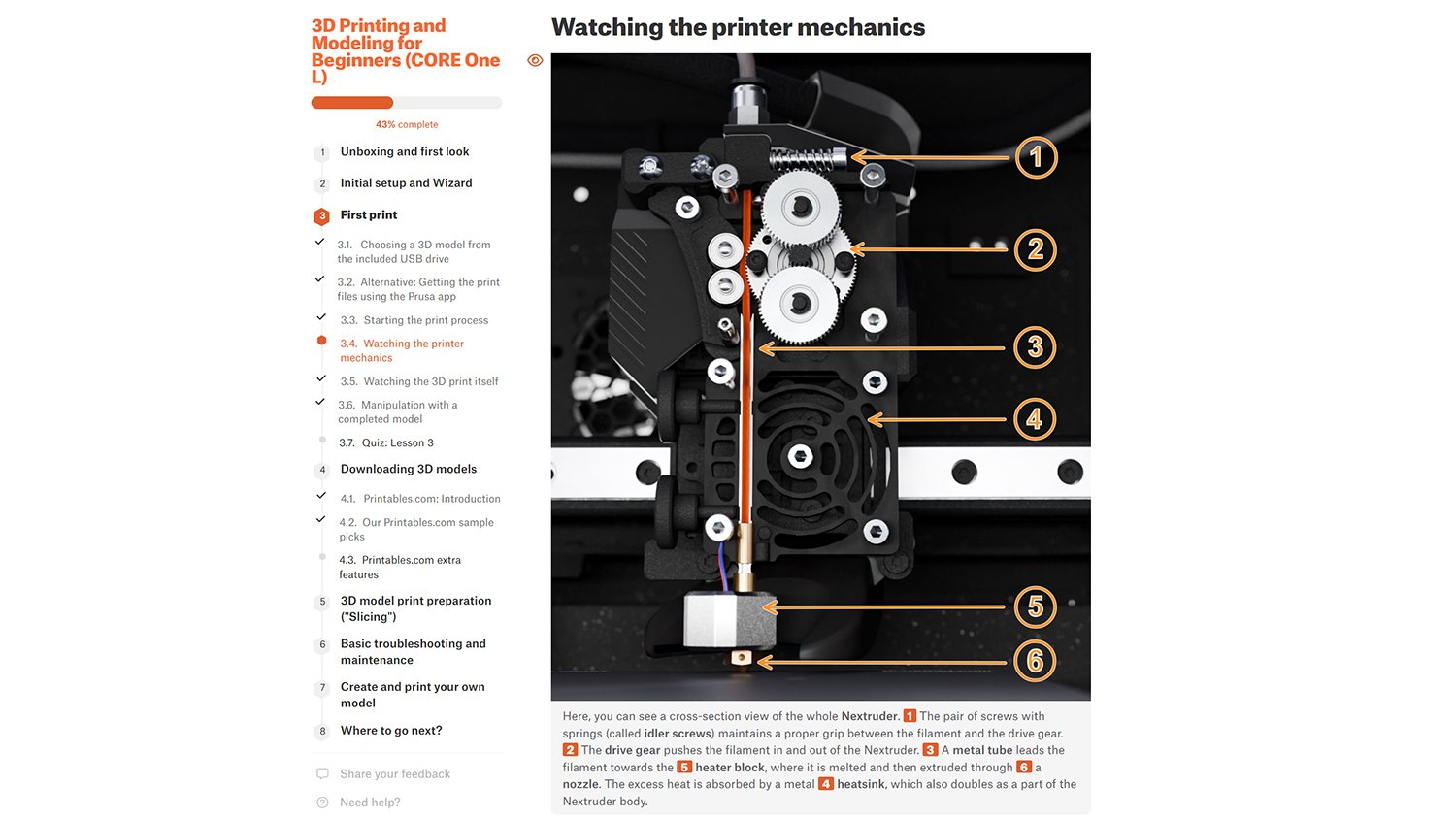 3D Printing and Modeling for Beginners (CORE One L)

43% complete

1 Unboxing and first look

2 Initial setup and Wizard

3 First print

3.1. Choosing a 3D model from the included USB drive

3.2. Alternative: Getting the print files using the Prusa app

3.3. Starting the print process

3.4. Watching the printer mechanics

3.5. Watching the 3D print itself

3.6. Manipulation with a completed model

3.7. Quiz: Lesson 3

4 Downloading 3D models

4.1. Printables.com: Introduction

4.2. Our Printables.com sample picks

4.3. Printables.com extra features

5 3D model print preparation ("Slicing")

6 Basic troubleshooting and maintenance

7 Create and print your own model

8 Where to go next?

Share your feedback

Need help?

Watching the printer mechanics

1

2

3

4

5

6

Here, you can see a cross-section view of the whole Nextruder. 1 The pair of screws with springs (called idler screws) maintains a proper grip between the filament and the drive gear. 2 The drive gear pushes the filament in and out of the Nextruder. 3 A metal tube leads the filament towards the 5 heater block, where it is melted and then extruded through 6 a nozzle. The excess heat is absorbed by a metal 4 heatsink, which also doubles as a part of the Nextruder body.